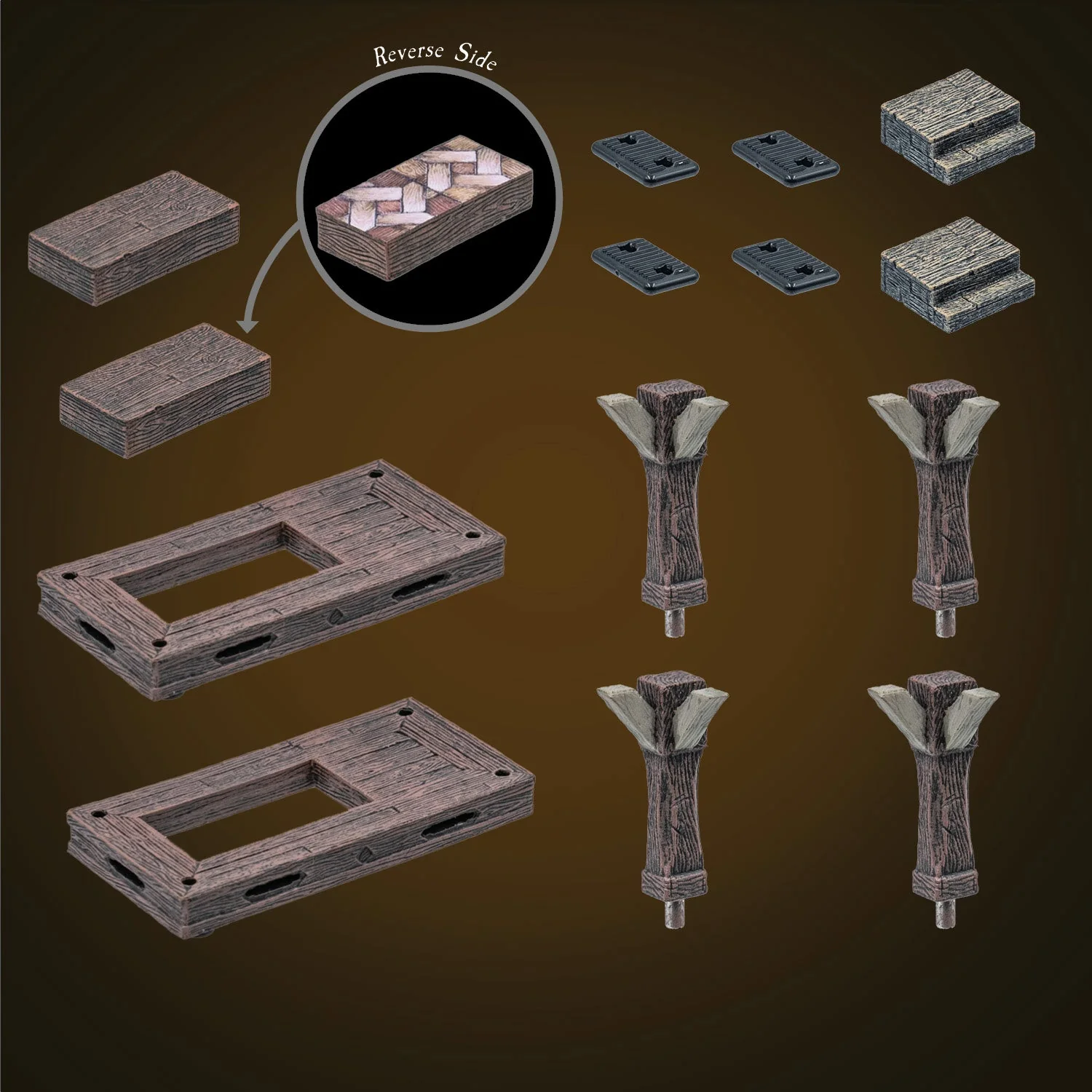 Reverse Side